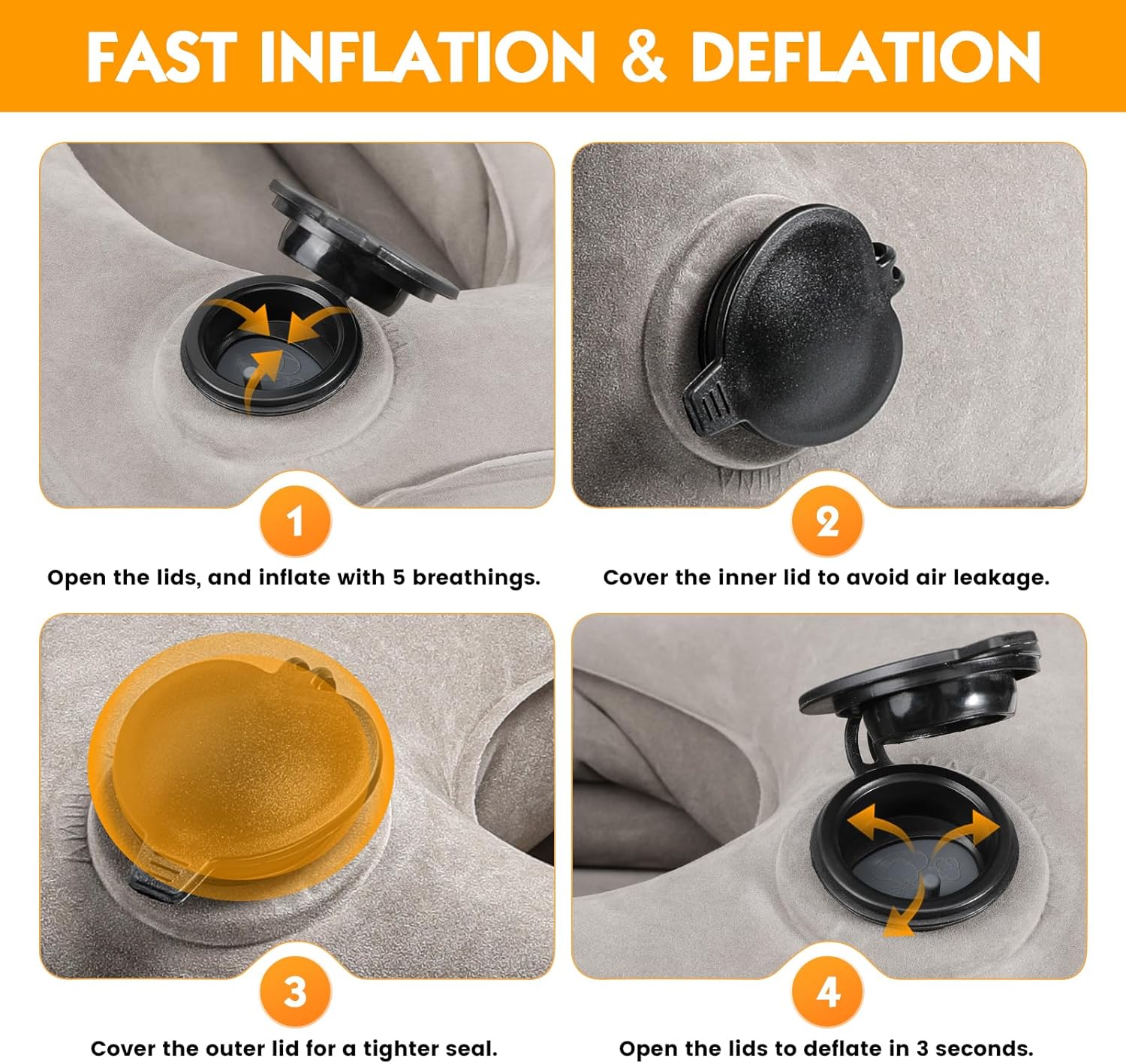 FAST INFLATION & DEFLATION

1

Open the lids, and inflate with 5 breathings.

2

Cover the inner lid to avoid air leakage.

3

Cover the outer lid for a tighter seal.

4

Open the lids to deflate in 3 seconds.