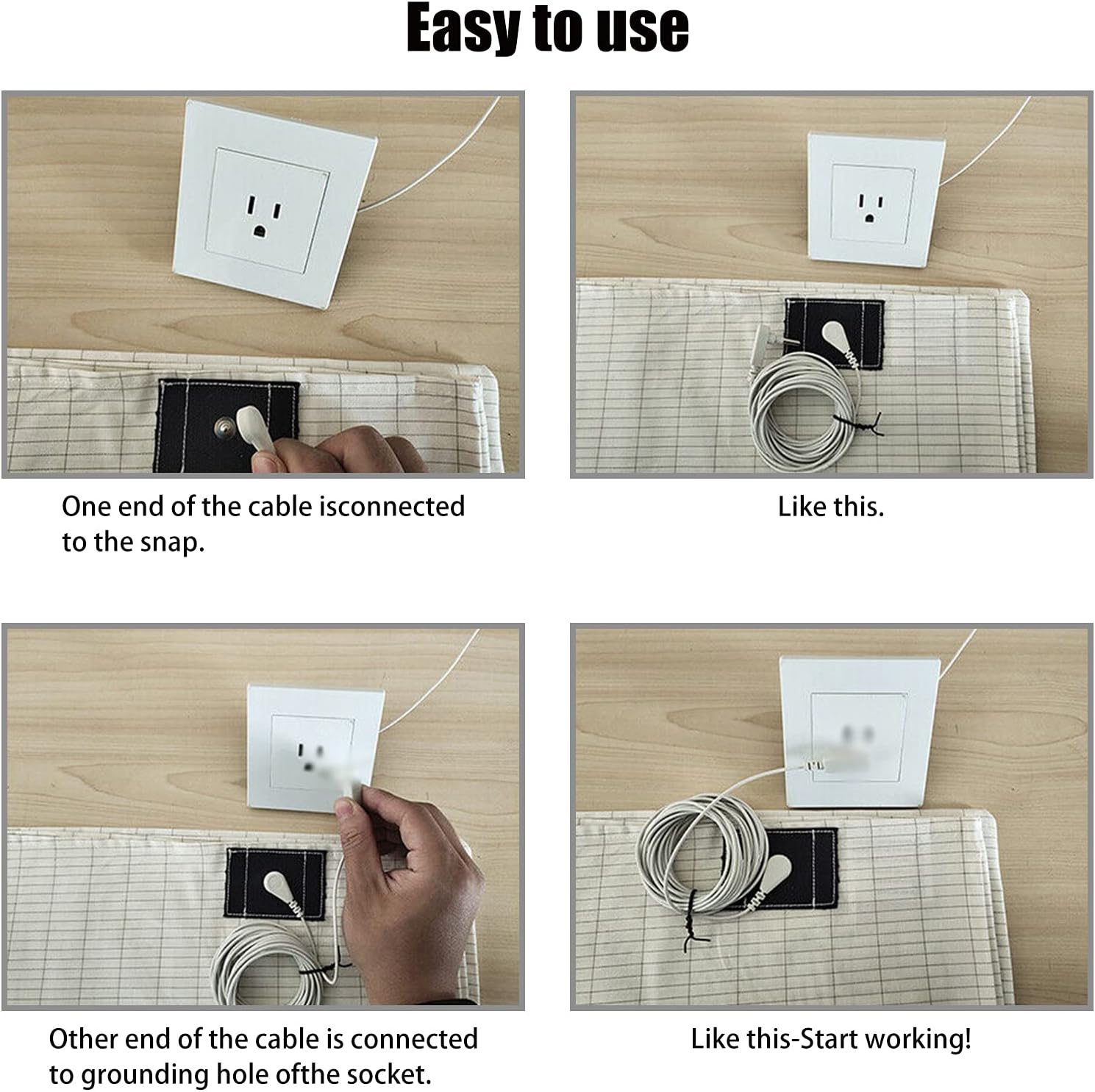 Easy to use

One end of the cable isconnected to the snap.

Like this.

Other end of the cable is connected to grounding hole ofthe socket.

Like this-Start working!