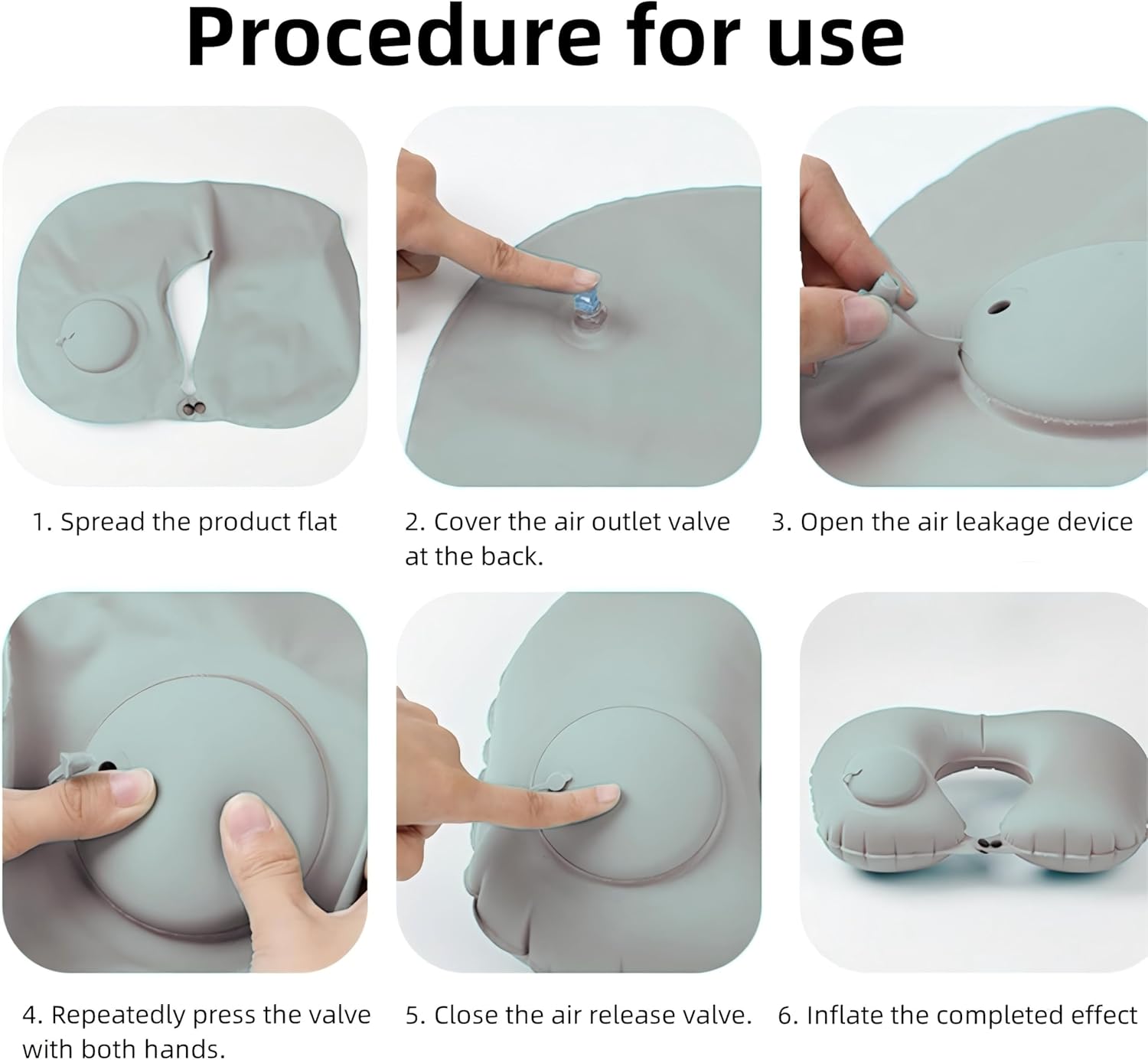 Procedure for use

1. Spread the product flat

2. Cover the air outlet valve at the back.

3. Open the air leakage device

4. Repeatedly press the valve with both hands.

5. Close the air release valve.

6. Inflate the completed effect