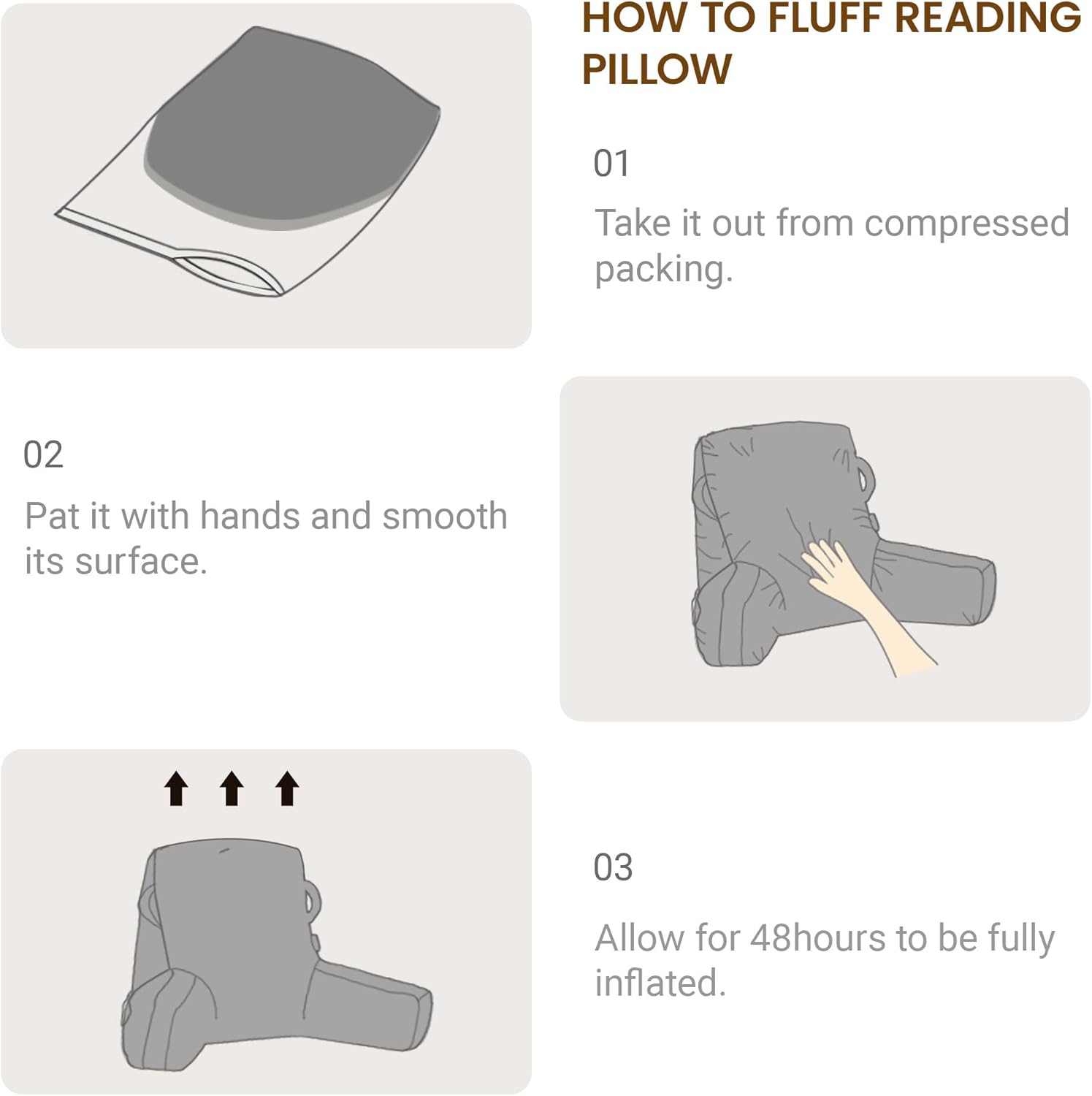 HOW TO FLUFF READING PILLOW

01

Take it out from compressed packing.

02

Pat it with hands and smooth its surface.

03

Allow for 48hours to be fully inflated.