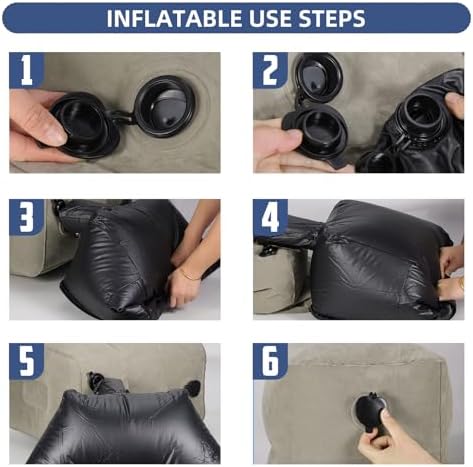 INFLATABLE USE STEPS

1

2

3

4

5

6